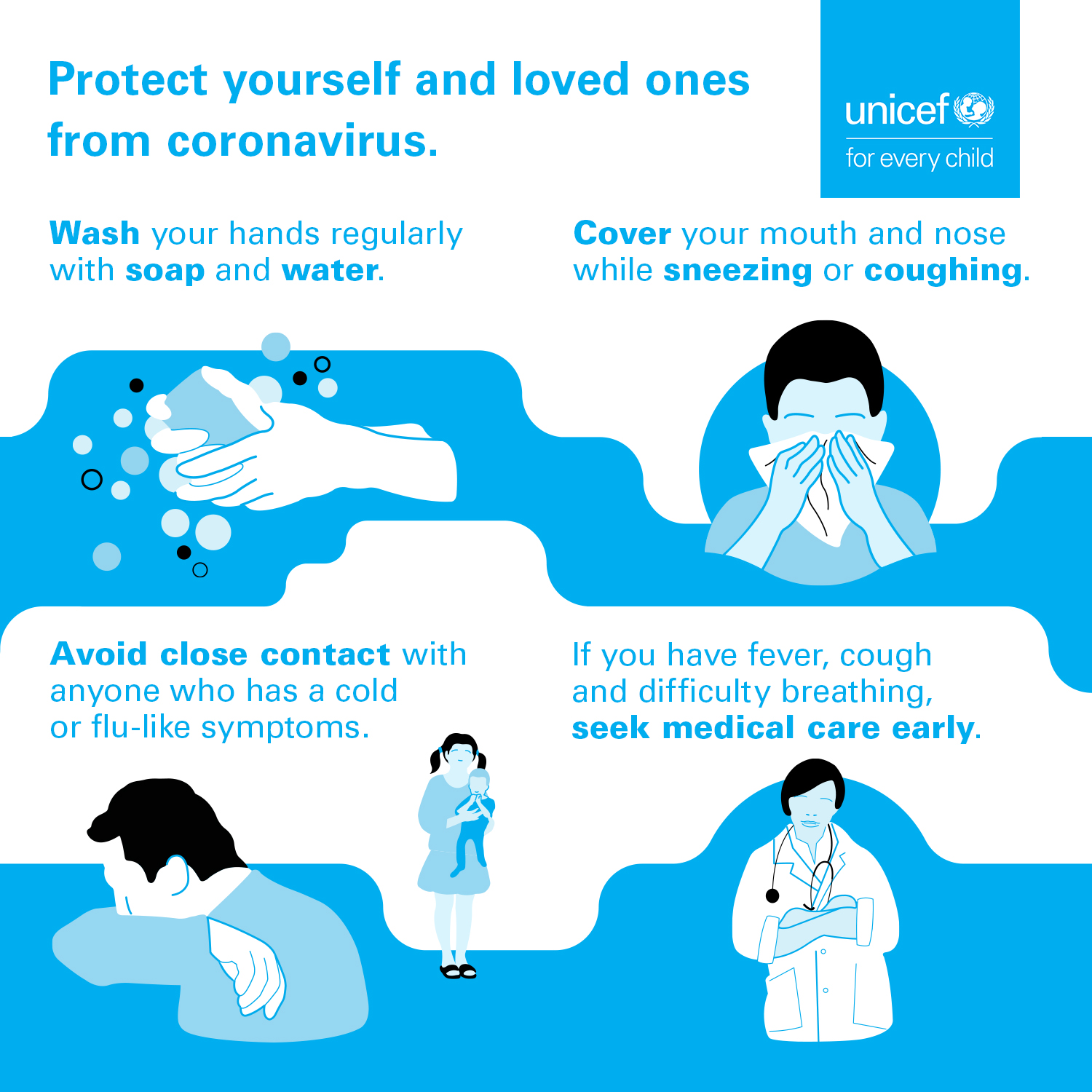 Protect yourself and loved ones from coronavirus.

unicef
for every child

Wash your hands regularly with soap and water.

Cover your mouth and nose while sneezing or coughing.

Avoid close contact with anyone who has a cold or flu-like symptoms.

If you have fever, cough and difficulty breathing, seek medical care early.